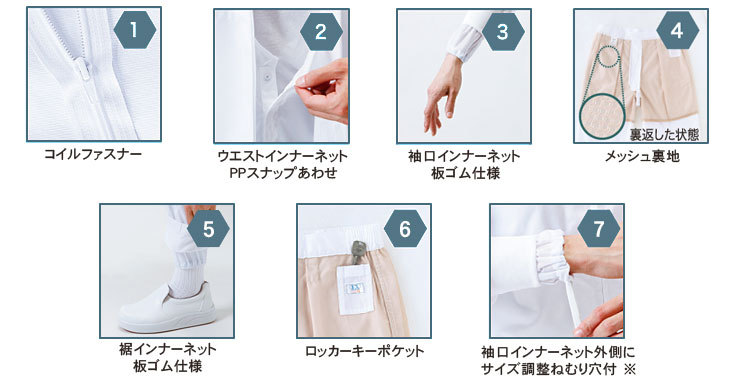 1

コイルファスナー

2

ウエストインナーネット
PPスナップあわせ

3

袖口インナーネット
板ゴム仕様

4

裏返した状態

メッシュ裏地

5

裾インナーネット
板ゴム仕様

6

ロッカーキーポケット

7

袖口インナーネット外側に
サイズ調整ねむり穴付 ※